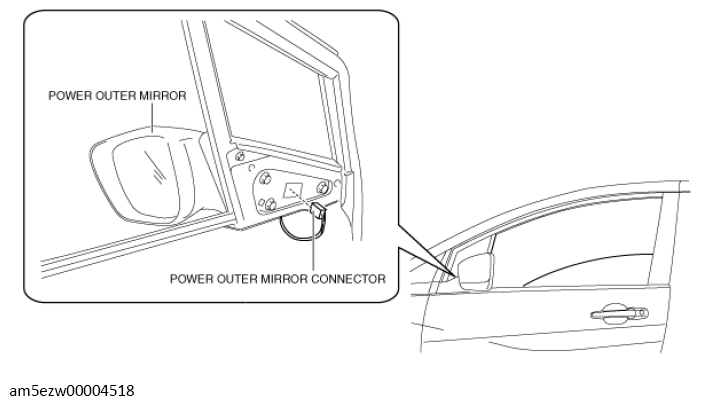 POWER OUTER MIRROR

POWER OUTER MIRROR CONNECTOR

am5ezw00004518