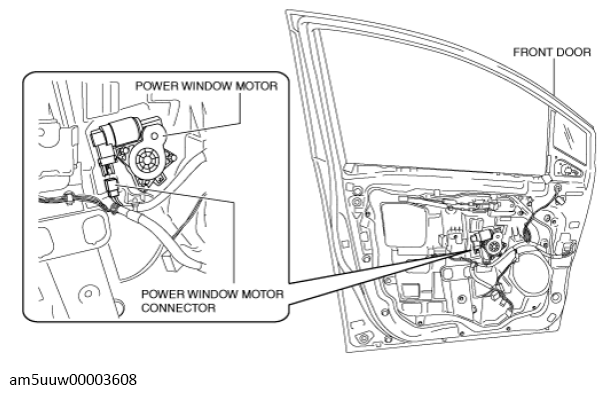 FRONT DOOR

POWER WINDOW MOTOR

POWER WINDOW MOTOR CONNECTOR

am5uuw00003608