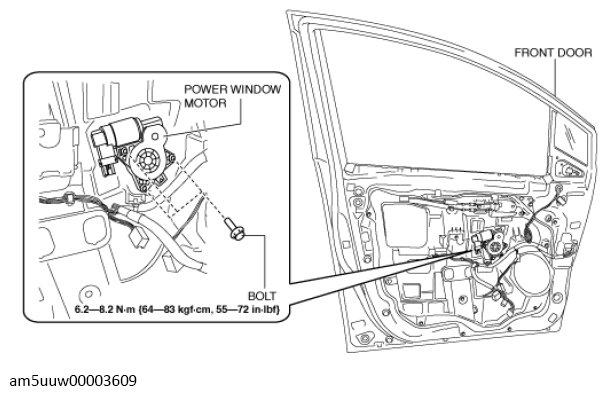 FRONT DOOR

POWER WINDOW MOTOR

BOLT
6.2—8.2 N·m {64—83 kgf·cm, 55—72 in·lbf}

am5uuw00003609