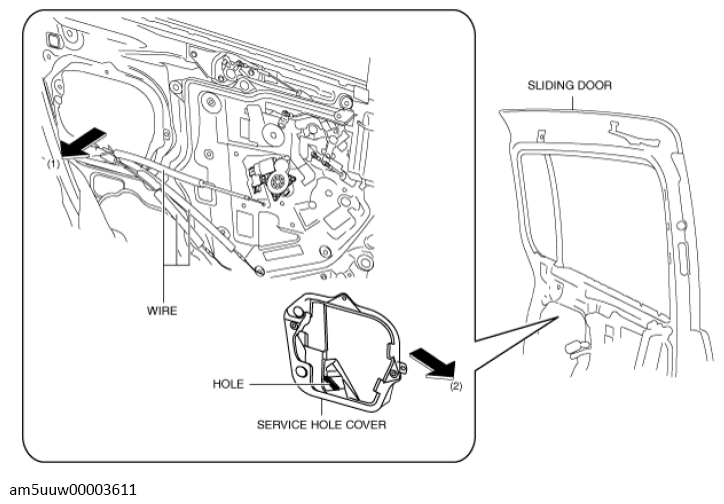 SLIDING DOOR

(1)

WIRE

HOLE

(2)

SERVICE HOLE COVER

am5uuw00003611