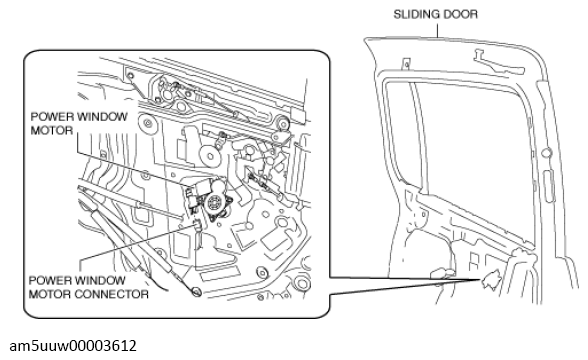 SLIDING DOOR

POWER WINDOW MOTOR

POWER WINDOW MOTOR CONNECTOR

am5uuw00003612