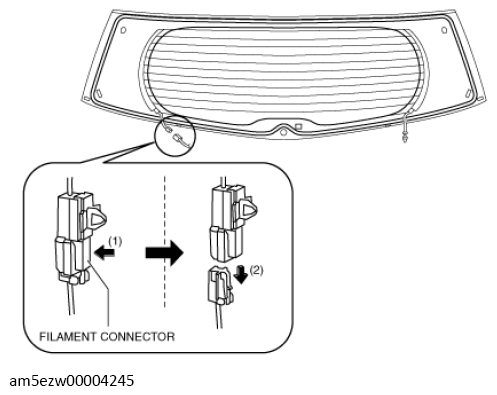 (1)

(2)

FILAMENT CONNECTOR

am5ezw00004245