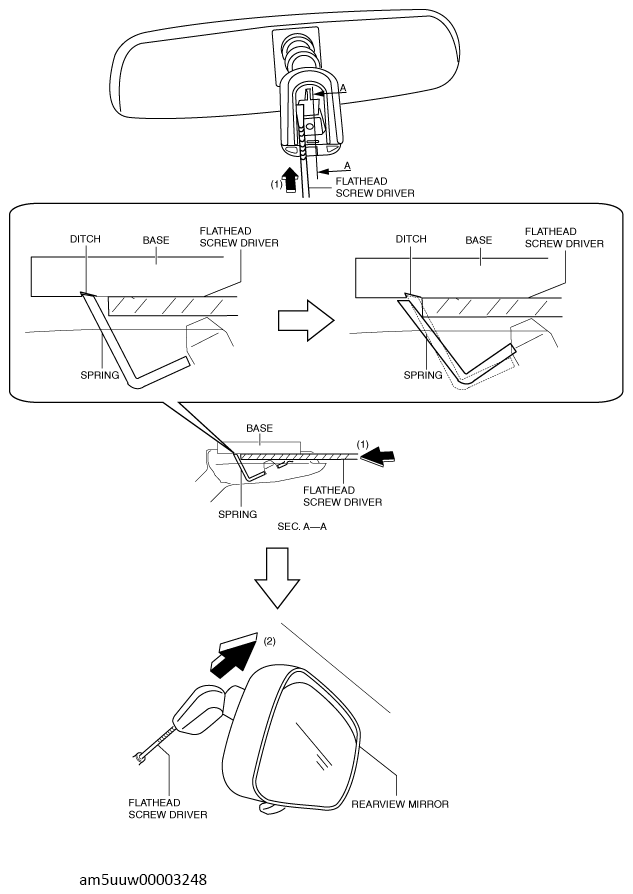 A

A

(1)

FLATHEAD SCREW DRIVER

DITCH

BASE

FLATHEAD SCREW DRIVER

SPRING

DITCH

BASE

FLATHEAD SCREW DRIVER

SPRING

BASE

(1)

FLATHEAD SCREW DRIVER

SPRING

SEC. A—A

(2)

FLATHEAD SCREW DRIVER

REARVIEW MIRROR

am5uuw00003248