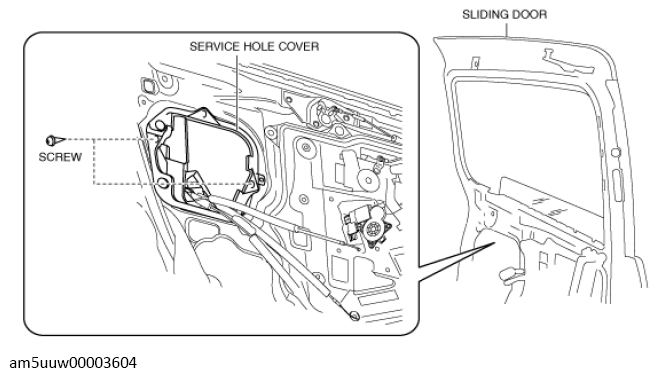 SLIDING DOOR

SERVICE HOLE COVER

SCREW

am5uuw00003604