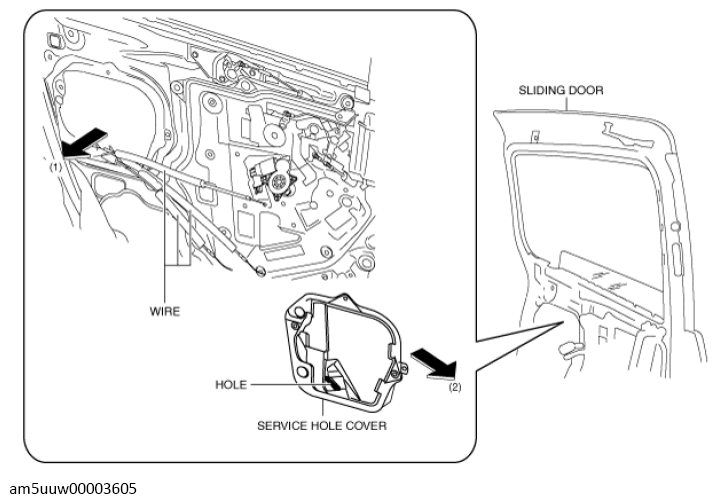 SLIDING DOOR

(1)

WIRE

HOLE

(2)

SERVICE HOLE COVER

am5uuw00003605