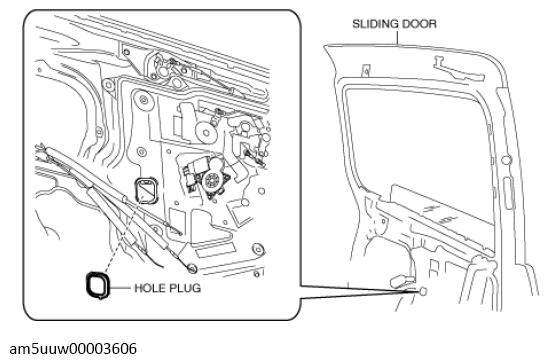 SLIDING DOOR

HOLE PLUG

am5uuw00003606