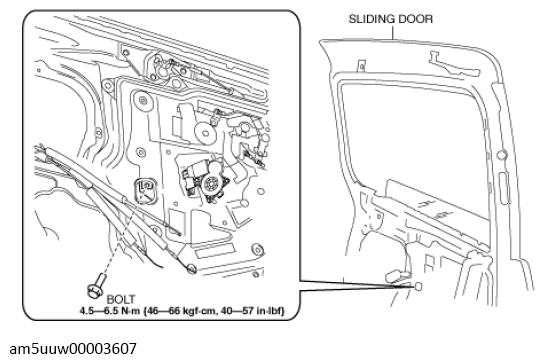 SLIDING DOOR

BOLT
4.5—6.5 N·m {46—66 kgf·cm, 40—57 in·lbf}

am5uuw00003607