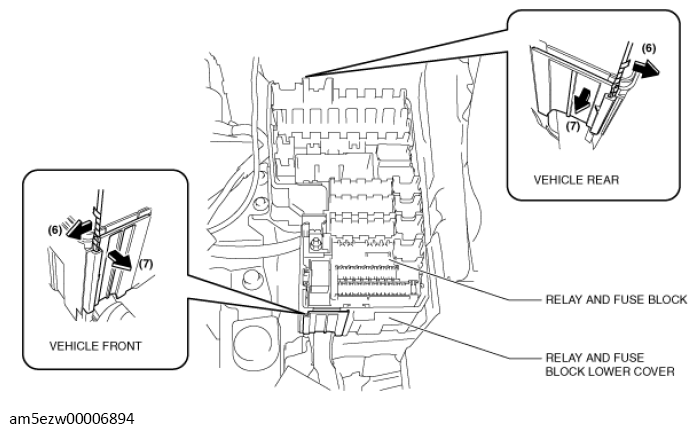 (6)
(7)
VEHICLE REAR
(6)
(7)
VEHICLE FRONT
RELAY AND FUSE BLOCK
RELAY AND FUSE BLOCK LOWER COVER
am5ezw00006894