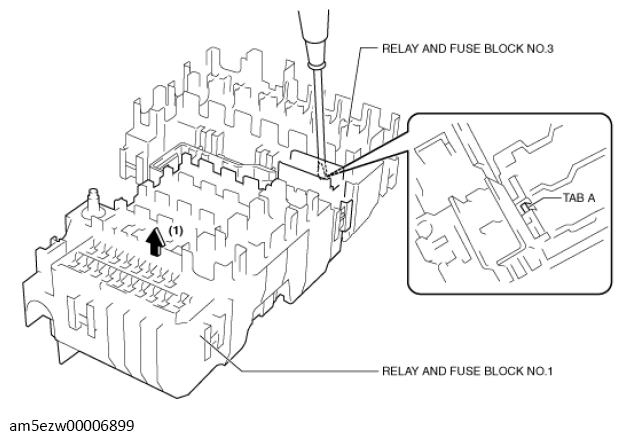 RELAY AND FUSE BLOCK NO.3

TAB A

(1)

RELAY AND FUSE BLOCK NO.1

am5ezw00006899