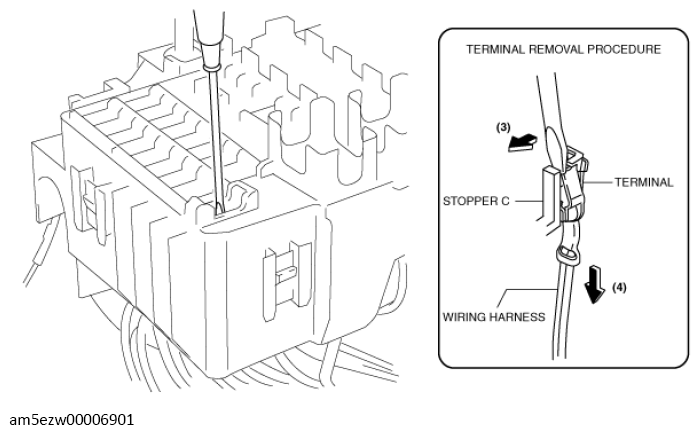 TERMINAL REMOVAL PROCEDURE

(3)

TERMINAL

STOPPER C

(4)

WIRING HARNESS

am5ezw00006901