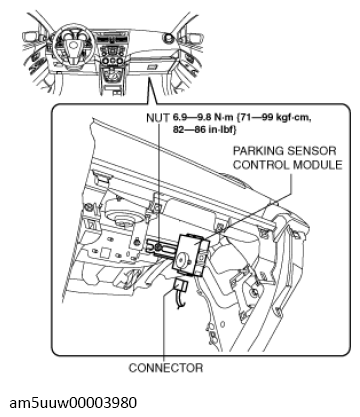 NUT 6.9—9.8 N·m {71—99 kgf·cm, 82—86 in·lbf}

PARKING SENSOR CONTROL MODULE

CONNECTOR

am5uuw00003980