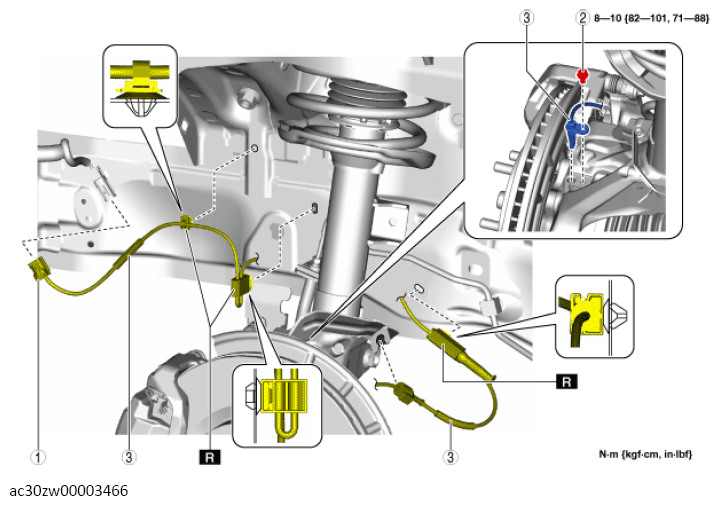 ③ ② 8—10 {82—101, 71—88}

R

R

① ③ ③

N·m {kgf·cm, in·lbf}

ac30zw00003466