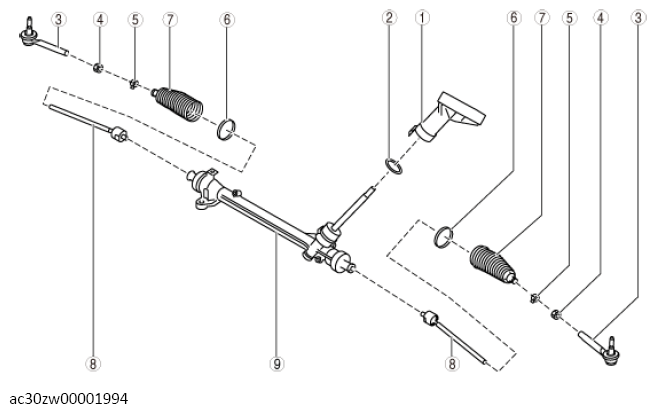 3
4
5
7
6
2
1
6
7
5
4
3
8
9
8

ac30zw00001994