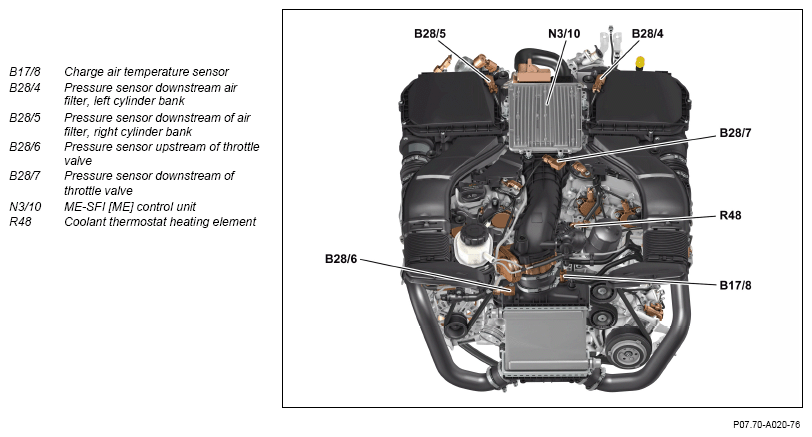 B17/8 Charge air temperature sensor
B28/4 Pressure sensor downstream air filter, left cylinder bank
B28/5 Pressure sensor downstream of air filter, right cylinder bank
B28/6 Pressure sensor upstream of throttle valve
B28/7 Pressure sensor downstream of throttle valve
N3/10 ME-SFI [ME] control unit
R48 Coolant thermostat heating element

B28/5
N3/10
B28/4
B28/7
R48
B28/6
B17/8

P07.70-A020-76