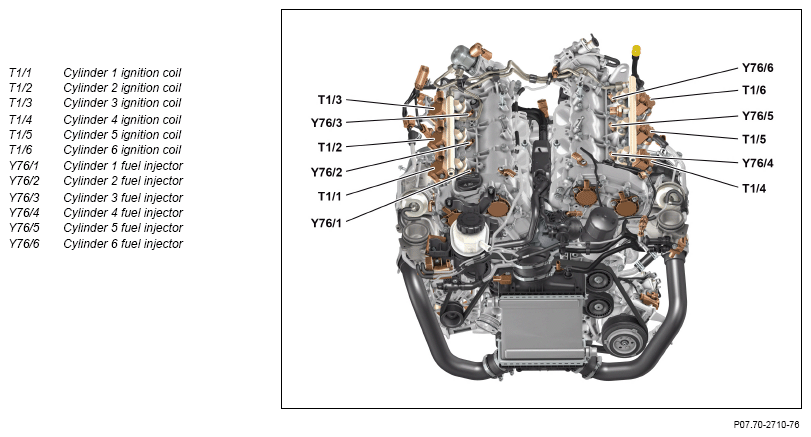 T1/1 Cylinder 1 ignition coil
T1/2 Cylinder 2 ignition coil
T1/3 Cylinder 3 ignition coil
T1/4 Cylinder 4 ignition coil
T1/5 Cylinder 5 ignition coil
T1/6 Cylinder 6 ignition coil
Y76/1 Cylinder 1 fuel injector
Y76/2 Cylinder 2 fuel injector
Y76/3 Cylinder 3 fuel injector
Y76/4 Cylinder 4 fuel injector
Y76/5 Cylinder 5 fuel injector
Y76/6 Cylinder 6 fuel injector

T1/3
Y76/3
T1/2
Y76/2
T1/1
Y76/1

Y76/6
T1/6
Y76/5
T1/5
Y76/4
T1/4

P07.70-2710-76