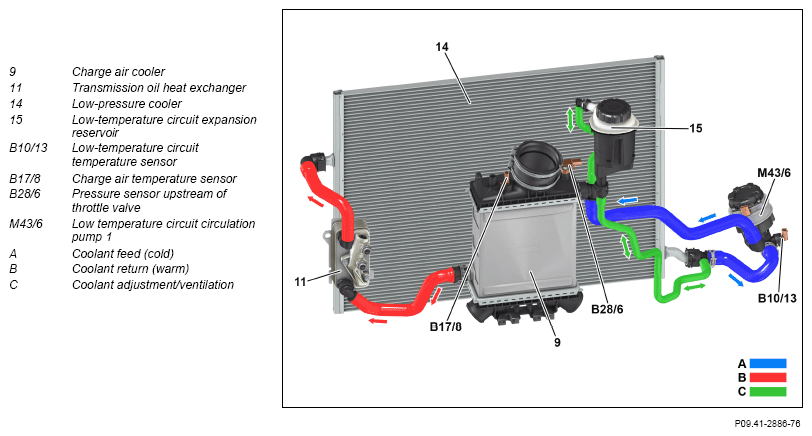 | | |
|---|---|
| 9 | Charge air cooler |
| 11 | Transmission oil heat exchanger |
| 14 | Low-pressure cooler |
| 15 | Low-temperature circuit expansion reservoir |
| B10/13 | Low-temperature circuit temperature sensor |
| B17/8 | Charge air temperature sensor |
| B28/6 | Pressure sensor upstream of throttle valve |
| M43/6 | Low temperature circuit circulation pump 1 |
| A | Coolant feed (cold) |
| B | Coolant return (warm) |
| C | Coolant adjustment/ventilation |

14
15
M43/6
11
B17/8
9
B28/6
B10/13
A
B
C

P09.41-2886-76