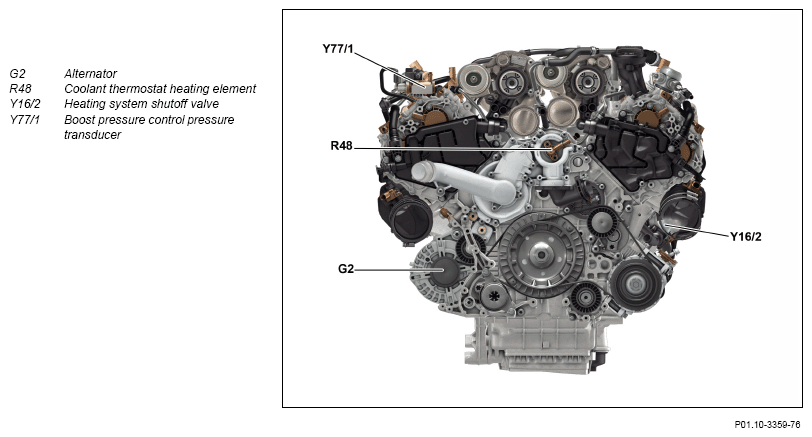 | | |
|---|---|
| G2 | Alternator |
| R48 | Coolant thermostat heating element |
| Y16/2 | Heating system shutoff valve |
| Y77/1 | Boost pressure control pressure transducer |

Y77/1

R48

Y16/2

G2

P01.10-3359-76