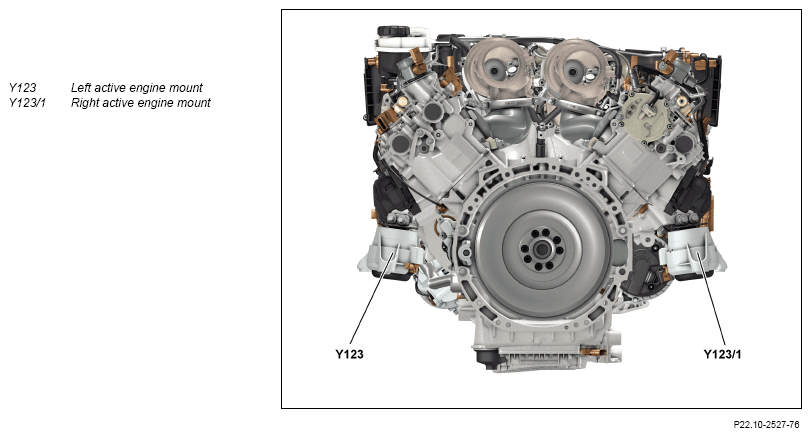 Y123 Left active engine mount
Y123/1 Right active engine mount

Y123

Y123/1

P22.10-2527-76