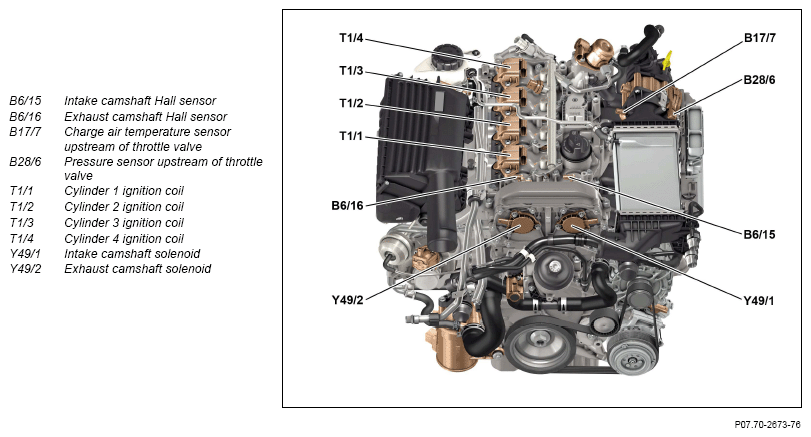 B6/15 Intake camshaft Hall sensor
B6/16 Exhaust camshaft Hall sensor
B17/7 Charge air temperature sensor upstream of throttle valve
B28/6 Pressure sensor upstream of throttle valve
T1/1 Cylinder 1 ignition coil
T1/2 Cylinder 2 ignition coil
T1/3 Cylinder 3 ignition coil
T1/4 Cylinder 4 ignition coil
Y49/1 Intake camshaft solenoid
Y49/2 Exhaust camshaft solenoid

T1/4
T1/3
T1/2
T1/1
B6/16
Y49/2
B17/7
B28/6
B6/15
Y49/1

P07.70-2673-76