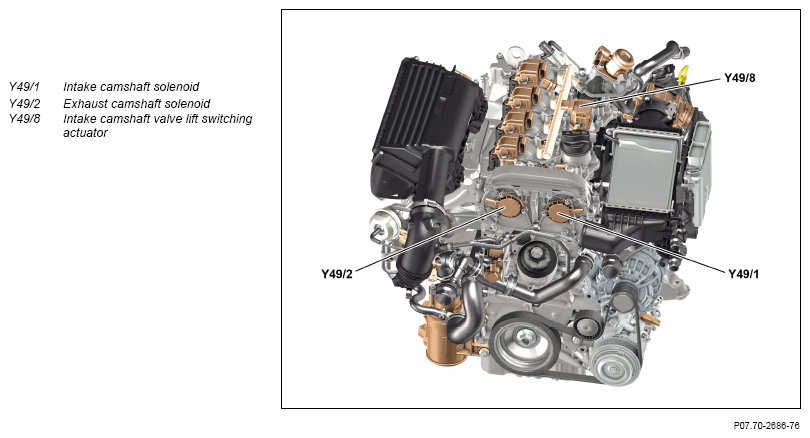 Y49/1 Intake camshaft solenoid
Y49/2 Exhaust camshaft solenoid
Y49/8 Intake camshaft valve lift switching actuator

Y49/8

Y49/2

Y49/1

P07.70-2686-76