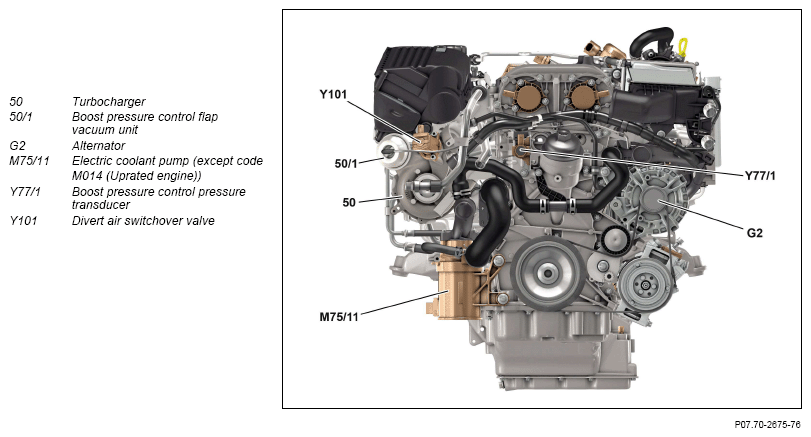 | | |
|---|---|
| 50 | Turbocharger |
| 50/1 | Boost pressure control flap vacuum unit |
| G2 | Alternator |
| M75/11 | Electric coolant pump (except code M014 (Uprated engine)) |
| Y77/1 | Boost pressure control pressure transducer |
| Y101 | Divert air switchover valve |

Y101
50/1
50
M75/11
Y77/1
G2

P07.70-2675-76