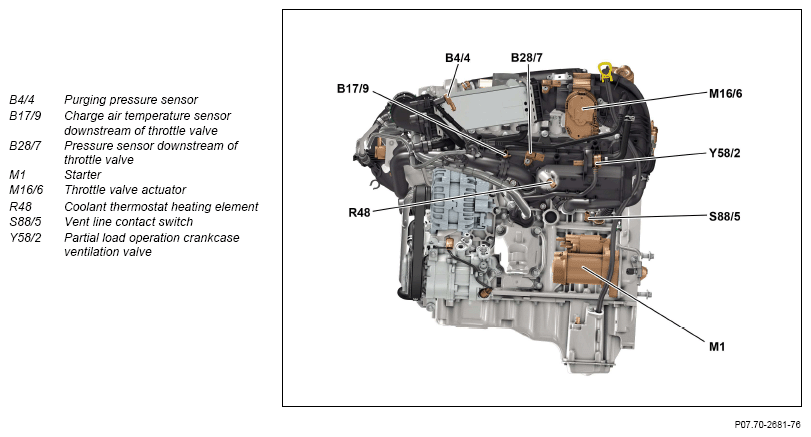 B4/4 Purging pressure sensor
B17/9 Charge air temperature sensor downstream of throttle valve
B28/7 Pressure sensor downstream of throttle valve
M1 Starter
M16/6 Throttle valve actuator
R48 Coolant thermostat heating element
S88/5 Vent line contact switch
Y58/2 Partial load operation crankcase ventilation valve

B4/4
B28/7
B17/9
M16/6
Y58/2
R48
S88/5
M1

P07.70-2681-76