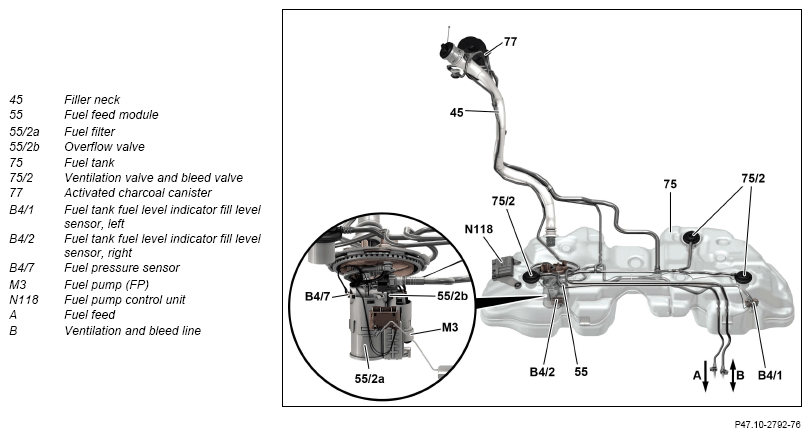 | | |
|---|---|
| 45 | Filler neck |
| 55 | Fuel feed module |
| 55/2a | Fuel filter |
| 55/2b | Overflow valve |
| 75 | Fuel tank |
| 75/2 | Ventilation valve and bleed valve |
| 77 | Activated charcoal canister |
| B4/1 | Fuel tank fuel level indicator fill level sensor, left |
| B4/2 | Fuel tank fuel level indicator fill level sensor, right |
| B4/7 | Fuel pressure sensor |
| M3 | Fuel pump (FP) |
| N118 | Fuel pump control unit |
| A | Fuel feed |
| B | Ventilation and bleed line |

77
45
75/2
75
75/2
N118
B4/7
55/2b
M3
55/2a
B4/2
55
A
B
B4/1

P47.10-2792-76