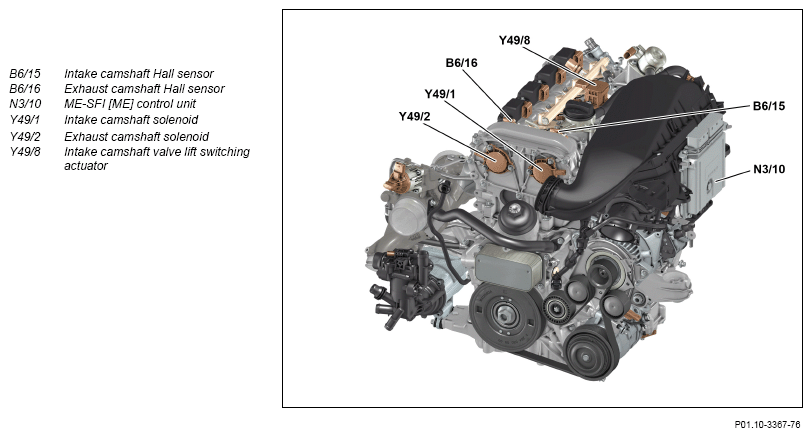 B6/15 Intake camshaft Hall sensor
B6/16 Exhaust camshaft Hall sensor
N3/10 ME-SFI [ME] control unit
Y49/1 Intake camshaft solenoid
Y49/2 Exhaust camshaft solenoid
Y49/8 Intake camshaft valve lift switching actuator

Y49/8
B6/16
Y49/1
Y49/2
B6/15
N3/10

P01.10-3367-76