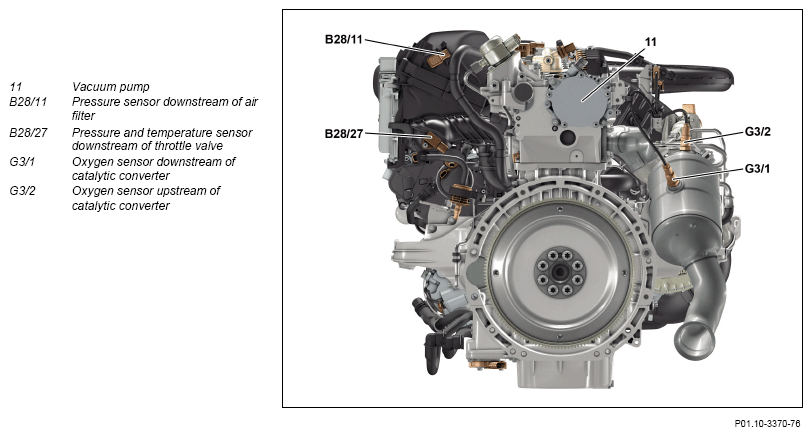 11 Vacuum pump
B28/11 Pressure sensor downstream of air filter
B28/27 Pressure and temperature sensor downstream of throttle valve
G3/1 Oxygen sensor downstream of catalytic converter
G3/2 Oxygen sensor upstream of catalytic converter

B28/11
11
B28/27
G3/2
G3/1

P01.10-3370-76