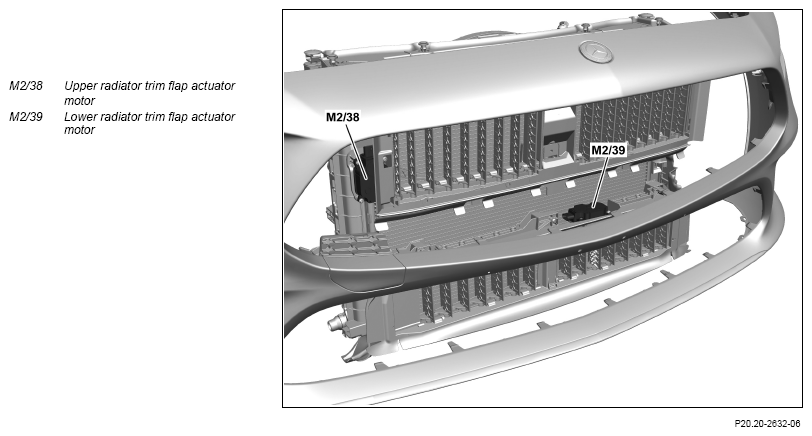 M2/38 Upper radiator trim flap actuator motor
M2/39 Lower radiator trim flap actuator motor

M2/38

M2/39

P20.20-2632-06