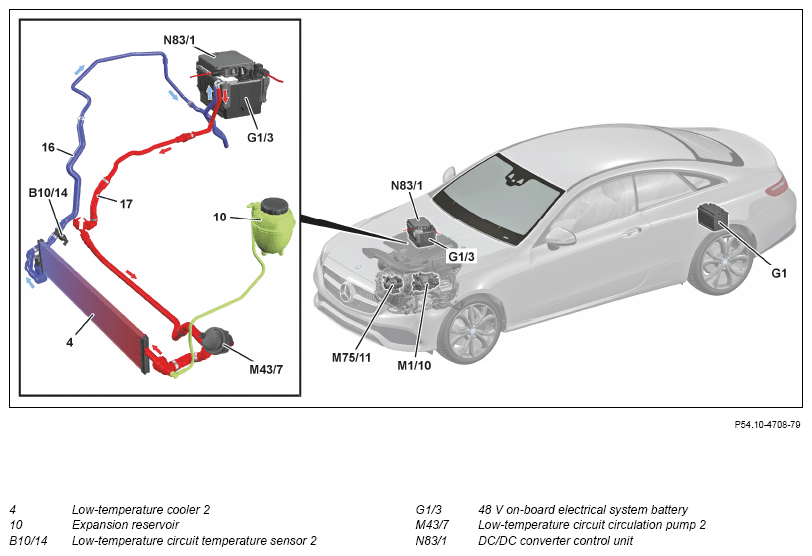 N83/1
G1/3
16
B10/14
17
10
4
M43/7

N83/1
G1/3
G1
M75/11
M1/10

P54.10-4708-79

4 Low-temperature cooler 2
10 Expansion reservoir
B10/14 Low-temperature circuit temperature sensor 2

G1/3 48 V on-board electrical system battery
M43/7 Low-temperature circuit circulation pump 2
N83/1 DC/DC converter control unit