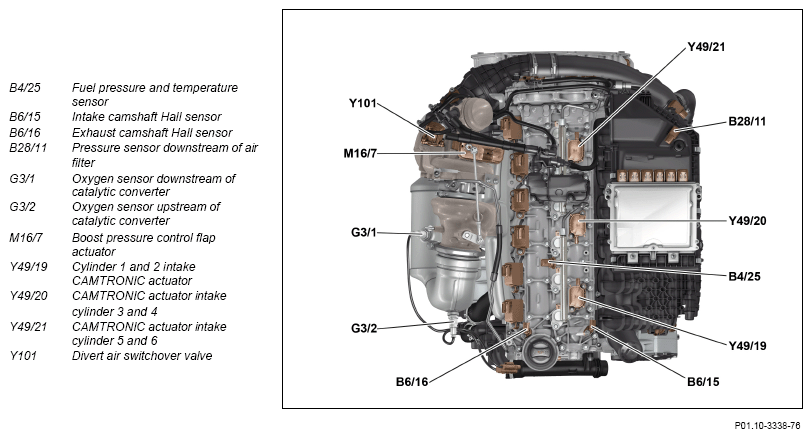 B4/25 Fuel pressure and temperature sensor
B6/15 Intake camshaft Hall sensor
B6/16 Exhaust camshaft Hall sensor
B28/11 Pressure sensor downstream of air filter
G3/1 Oxygen sensor downstream of catalytic converter
G3/2 Oxygen sensor upstream of catalytic converter
M16/7 Boost pressure control flap actuator
Y49/19 Cylinder 1 and 2 intake CAMTRONIC actuator
Y49/20 CAMTRONIC actuator intake cylinder 3 and 4
Y49/21 CAMTRONIC actuator intake cylinder 5 and 6
Y101 Divert air switchover valve

Y49/21
Y101
B28/11
M16/7
Y49/20
G3/1
B4/25
G3/2
Y49/19
B6/16
B6/15

P01.10-3338-76