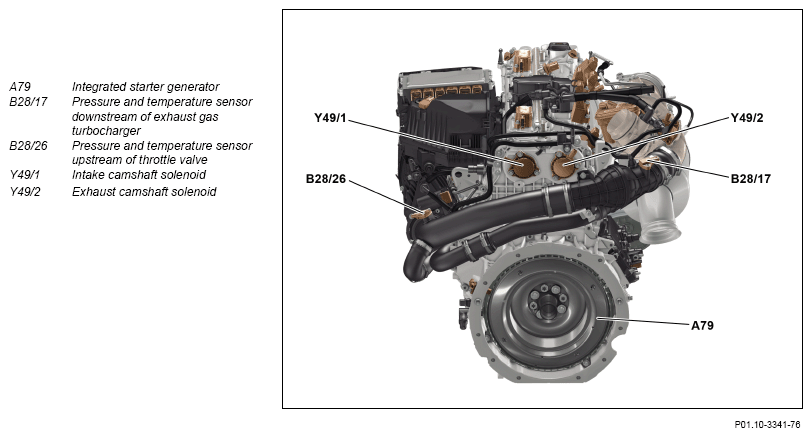 A79 Integrated starter generator
B28/17 Pressure and temperature sensor downstream of exhaust gas turbocharger
B28/26 Pressure and temperature sensor upstream of throttle valve
Y49/1 Intake camshaft solenoid
Y49/2 Exhaust camshaft solenoid

Y49/1
Y49/2
B28/26
B28/17
A79

P01.10-3341-76