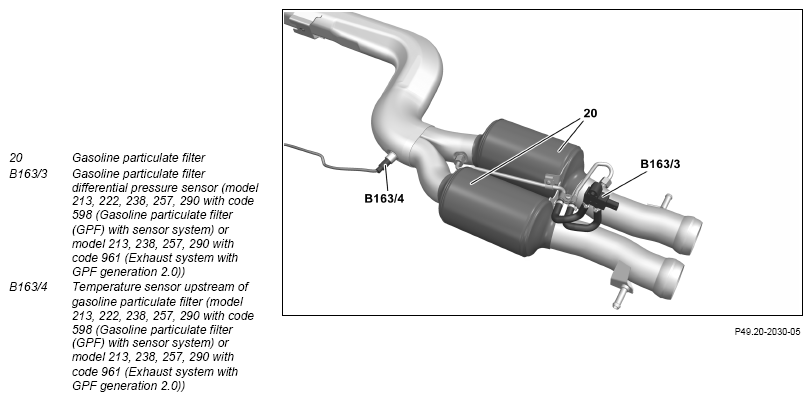 20 Gasoline particulate filter

B163/3 Gasoline particulate filter differential pressure sensor (model 213, 222, 238, 257, 290 with code 598 (Gasoline particulate filter (GPF) with sensor system) or model 213, 238, 257, 290 with code 961 (Exhaust system with GPF generation 2.0))

B163/4 Temperature sensor upstream of gasoline particulate filter (model 213, 222, 238, 257, 290 with code 598 (Gasoline particulate filter (GPF) with sensor system) or model 213, 238, 257, 290 with code 961 (Exhaust system with GPF generation 2.0))

20

B163/3

B163/4

P49.20-2030-05