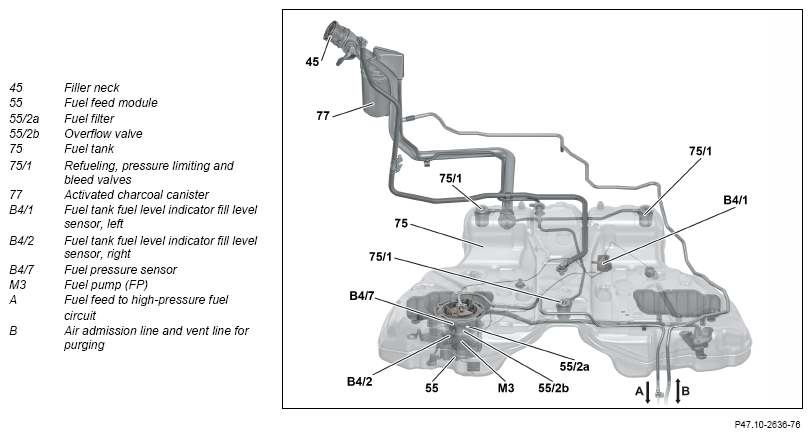 | | |
|---|---|
| 45 | Filler neck |
| 55 | Fuel feed module |
| 55/2a | Fuel filter |
| 55/2b | Overflow valve |
| 75 | Fuel tank |
| 75/1 | Refueling, pressure limiting and bleed valves |
| 77 | Activated charcoal canister |
| B4/1 | Fuel tank fuel level indicator fill level sensor, left |
| B4/2 | Fuel tank fuel level indicator fill level sensor, right |
| B4/7 | Fuel pressure sensor |
| M3 | Fuel pump (FP) |
| A | Fuel feed to high-pressure fuel circuit |
| B | Air admission line and vent line for purging |

45
77
75/1
75/1
B4/1
75
75/1
B4/7
55/2a
B4/2
55
M3
55/2b
A
B

P47.10-2636-76