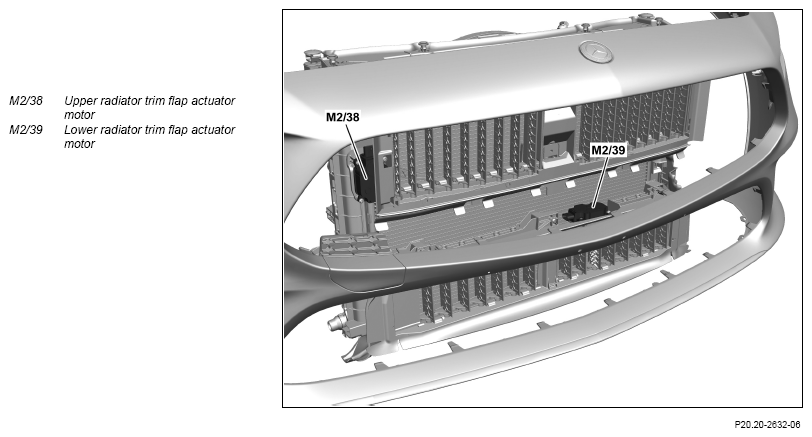 M2/38 Upper radiator trim flap actuator motor
M2/39 Lower radiator trim flap actuator motor

M2/38

M2/39

P20.20-2632-06