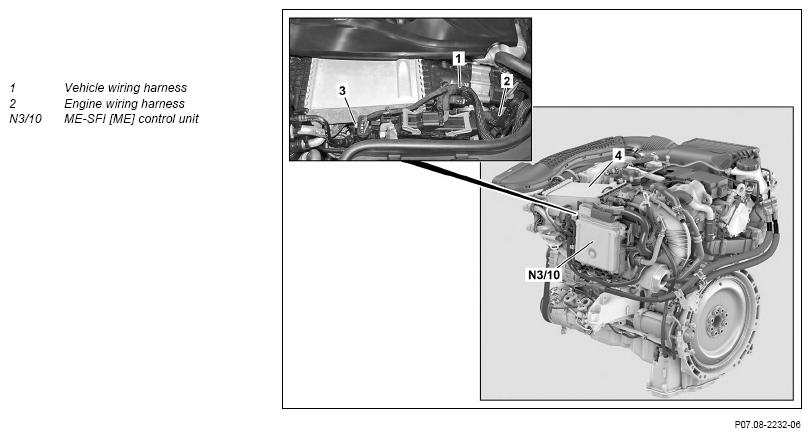 1 Vehicle wiring harness
2 Engine wiring harness
N3/10 ME-SFI [ME] control unit

1
2
3
4
N3/10

P07.08-2232-06