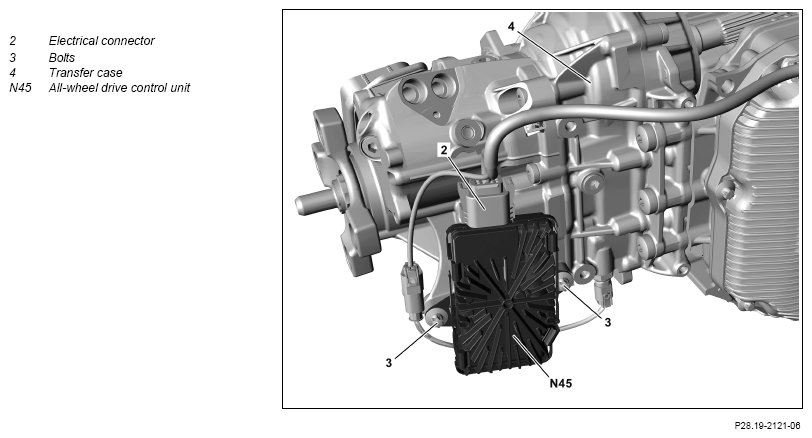 2 Electrical connector
3 Bolts
4 Transfer case
N45 All-wheel drive control unit

4
2
3
3
N45

P28.19-2121-06