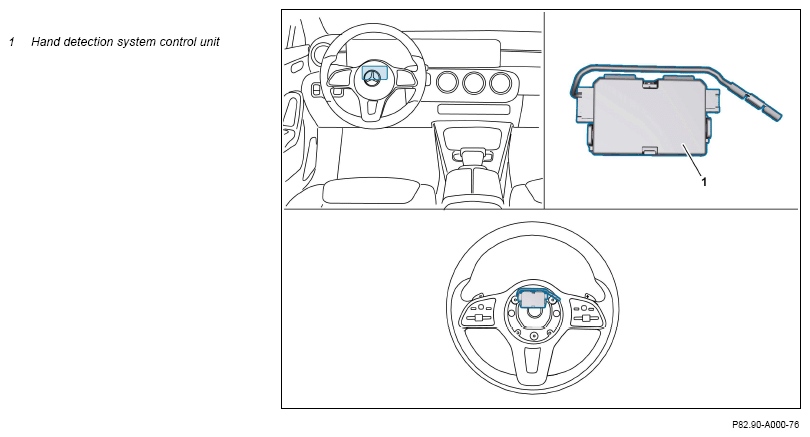 1 Hand detection system control unit

1

P82.90-A000-76