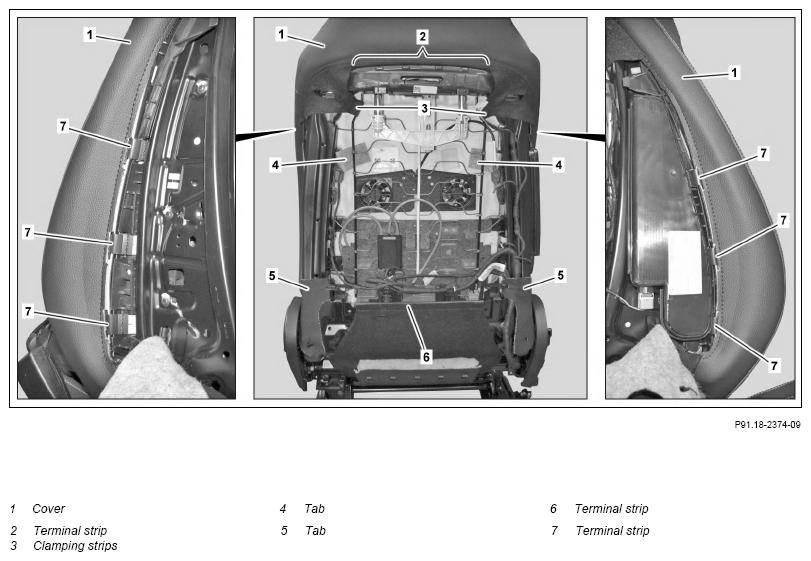 1
7
7
7
1
2
3
4
4
5
5
6
1
7
7
7

P91.18-2374-09

1 Cover
2 Terminal strip
3 Clamping strips

4 Tab
5 Tab

6 Terminal strip
7 Terminal strip