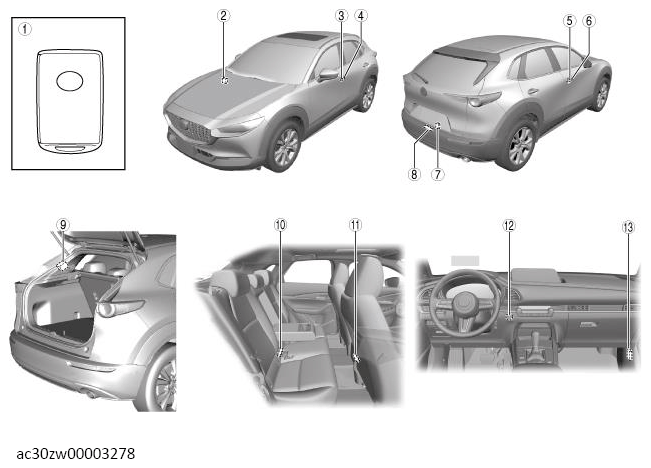 ①
②
③
④
⑤
⑥
⑧
⑦
⑨
⑩
⑪
⑫
⑬

ac30zw00003278