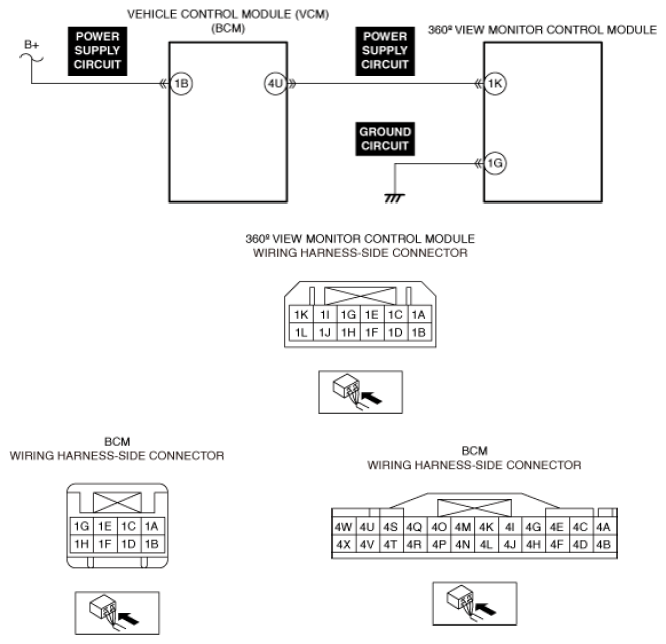 VEHICLE CONTROL MODULE (VCM)
(BCM)

360º VIEW MONITOR CONTROL MODULE

B+

POWER SUPPLY CIRCUIT

1B

4U

POWER SUPPLY CIRCUIT

1K

GROUND CIRCUIT

1G

360º VIEW MONITOR CONTROL MODULE
WIRING HARNESS-SIDE CONNECTOR

| 1K | 1I | 1G | 1E | 1C | 1A |
|---|---|---|---|---|---|
| 1L | 1J | 1H | 1F | 1D | 1B |

BCM
WIRING HARNESS-SIDE CONNECTOR

| 1G | 1E | 1C | 1A |
|---|---|---|---|
| 1H | 1F | 1D | 1B |

BCM
WIRING HARNESS-SIDE CONNECTOR

| 4W | 4U | 4S | 4Q | 4O | 4M | 4K | 4I | 4G | 4E | 4C | 4A |
|---|---|---|---|---|---|---|---|---|---|---|---|
| 4X | 4V | 4T | 4R | 4P | 4N | 4L | 4J | 4H | 4F | 4D | 4B |