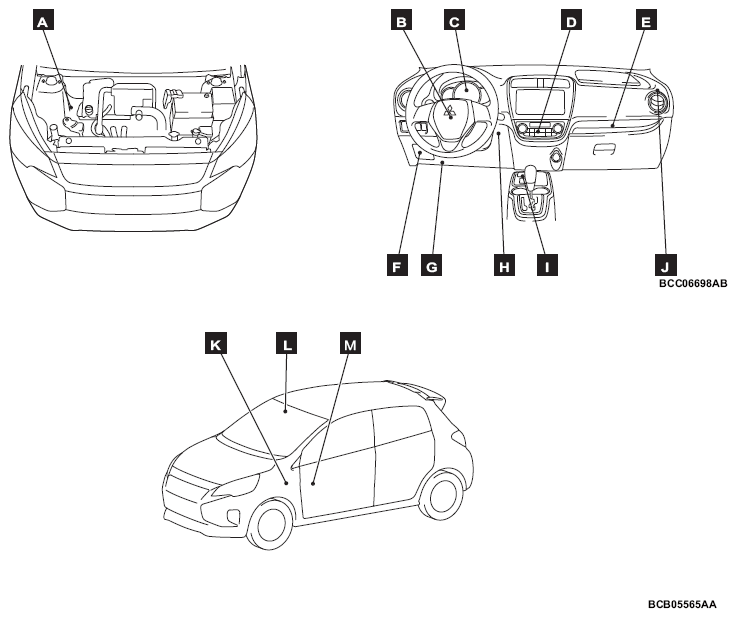 A

B C D E

F G H I J

BCC06698AB

K L M

BCB05565AA