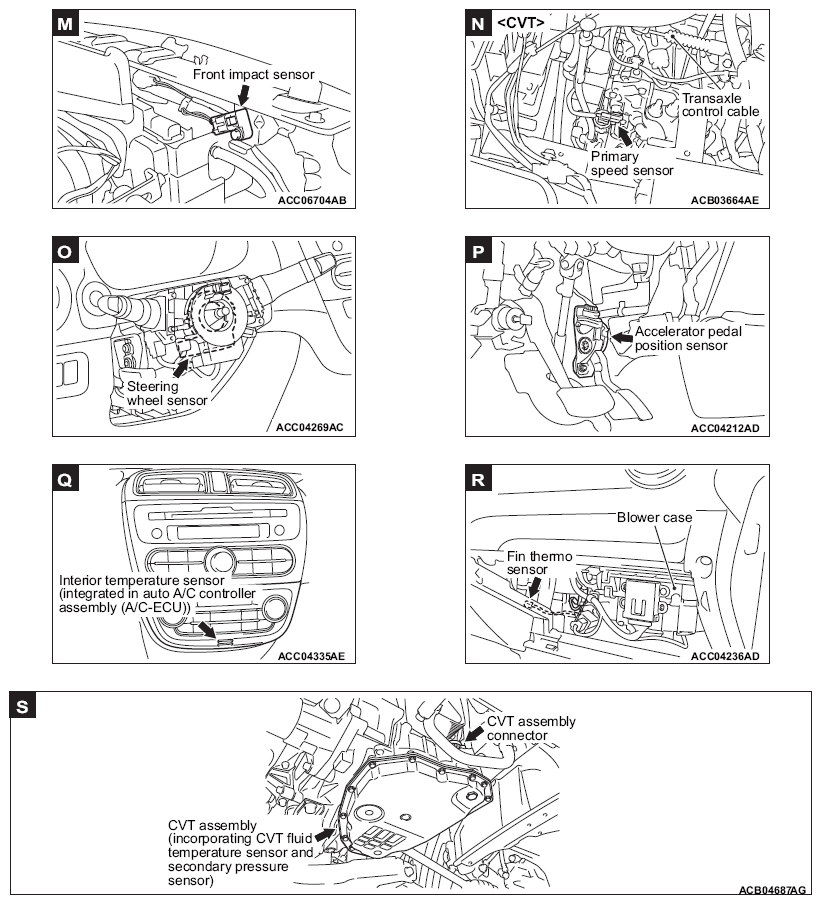 M

Front impact sensor

ACC06704AB

N <CVT>

Transaxle control cable

Primary speed sensor

ACB03664AE

O

Steering wheel sensor

ACC04269AC

P

Accelerator pedal position sensor

ACC04212AD

Q

Interior temperature sensor (integrated in auto A/C controller assembly (A/C-ECU))

ACC04335AE

R

Blower case

Fin thermo sensor

ACC04236AD

S

CVT assembly connector

CVT assembly (incorporating CVT fluid temperature sensor and secondary pressure sensor)

ACB04687AG