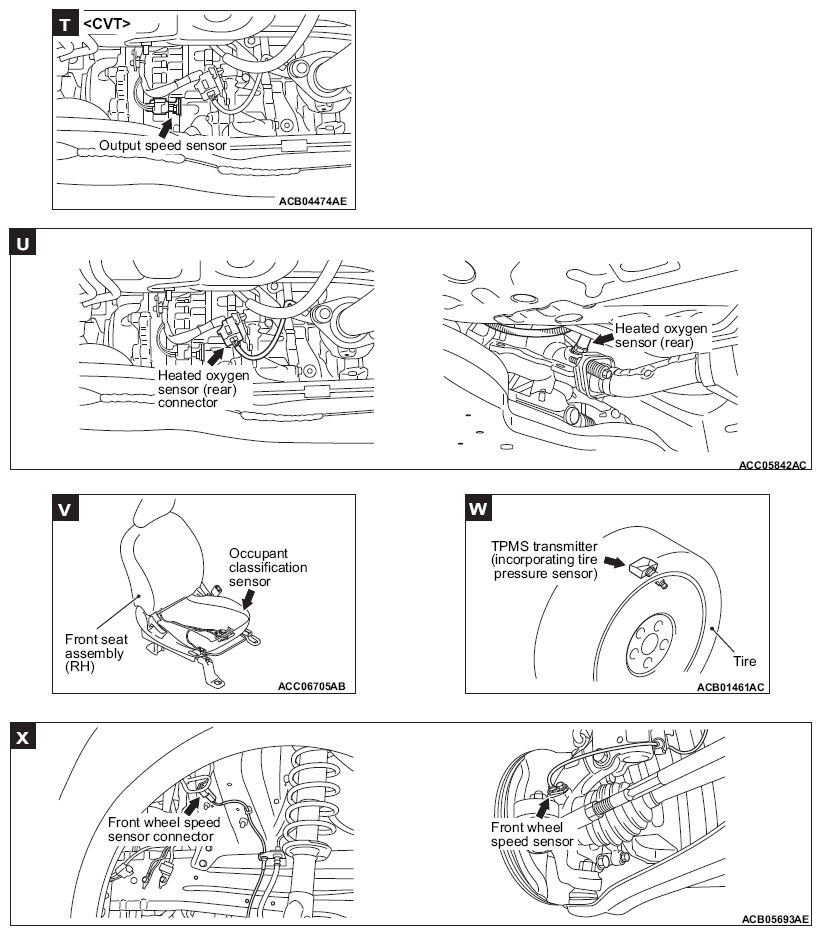 T <CVT>

Output speed sensor

ACB04474AE

U

Heated oxygen sensor (rear) connector

Heated oxygen sensor (rear)

ACC05842AC

V

Occupant classification sensor

Front seat assembly (RH)

ACC06705AB

W

TPMS transmitter (incorporating tire pressure sensor)

Tire

ACB01461AC

X

Front wheel speed sensor connector

Front wheel speed sensor

ACB05693AE