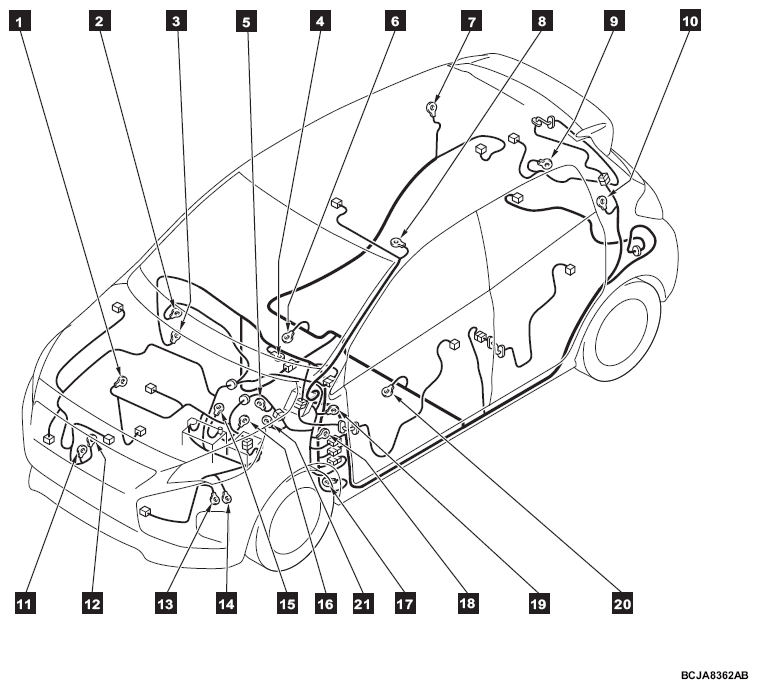 1 2 3 5 4 6 7 8 9 10

11 12 13 14 15 16 21 17 18 19 20

BCJA8362AB