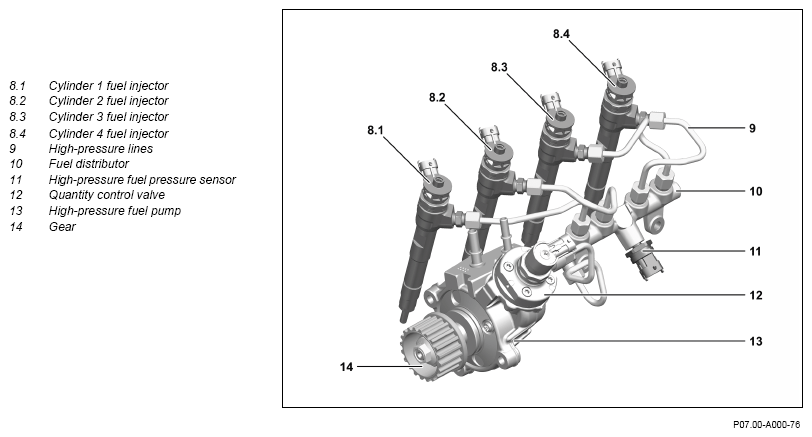 8.1 Cylinder 1 fuel injector
8.2 Cylinder 2 fuel injector
8.3 Cylinder 3 fuel injector
8.4 Cylinder 4 fuel injector
9 High-pressure lines
10 Fuel distributor
11 High-pressure fuel pressure sensor
12 Quantity control valve
13 High-pressure fuel pump
14 Gear

8.4
8.3
8.2
8.1
9
10
11
12
13
14

P07.00-A000-76