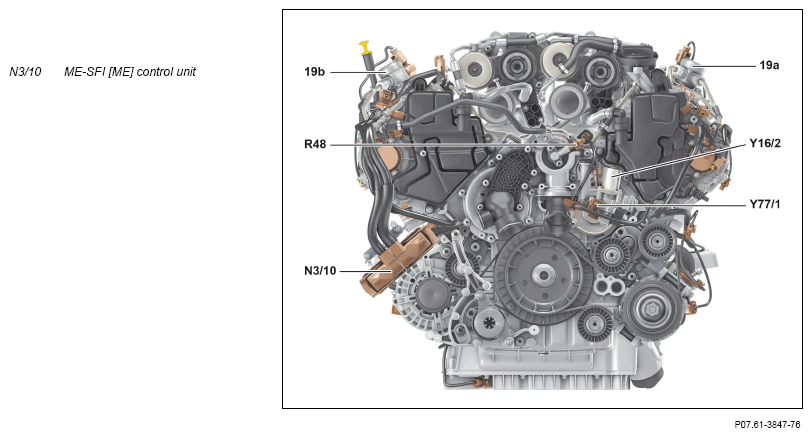 N3/10 ME-SFI [ME] control unit

19b
19a
R48
Y16/2
Y77/1
N3/10

P07.61-3847-76