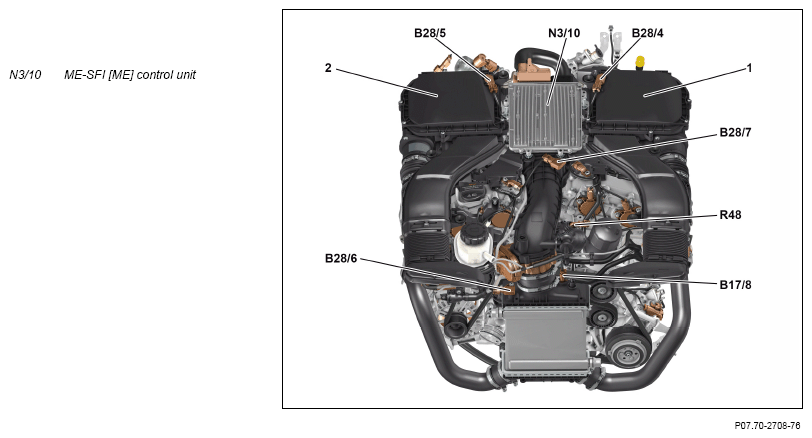 N3/10 ME-SFI [ME] control unit

B28/5
N3/10
B28/4
2
1
B28/7
R48
B28/6
B17/8

P07.70-2708-76