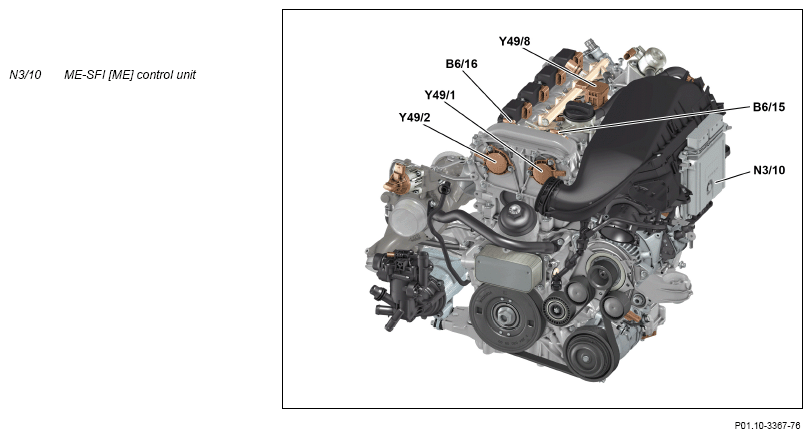 N3/10 ME-SFI [ME] control unit

Y49/8
B6/16
Y49/1
Y49/2
B6/15
N3/10

P01.10-3367-76